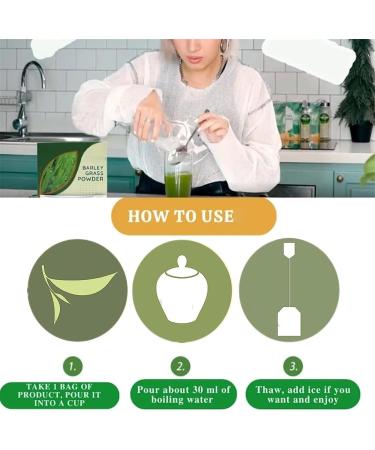 BARLEY GRASS POWDER

HOW TO USE

1.

TAKE 1 BAG OF PRODUCT, POUR IT INTO A CUP

2.

Pour about 30 ml of boiling water

3.

Thaw, add ice if you want and enjoy