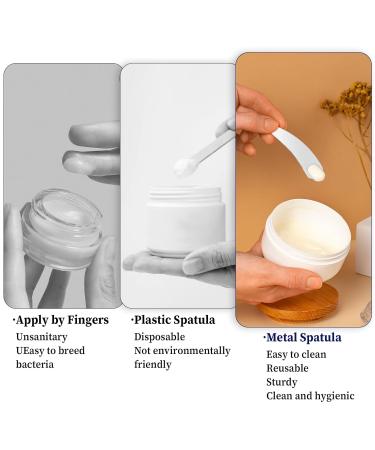 ·Apply by Fingers
Unsanitary
UEasy to breed bacteria

·Plastic Spatula
Disposable
Not environmentally friendly

·Metal Spatula
Easy to clean
Reusable
Sturdy
Clean and hygienic