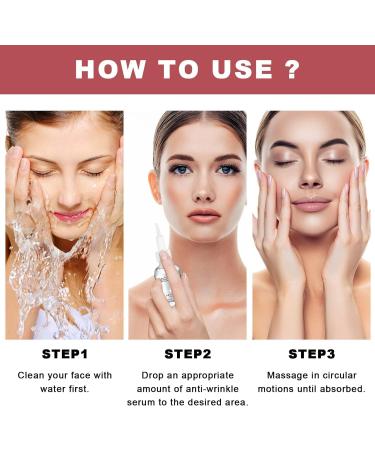 HOW TO USE ?

STEP1

Clean your face with water first.

STEP2

Drop an appropriate amount of anti-wrinkle serum to the desired area.

STEP3

Massage in circular motions until absorbed.