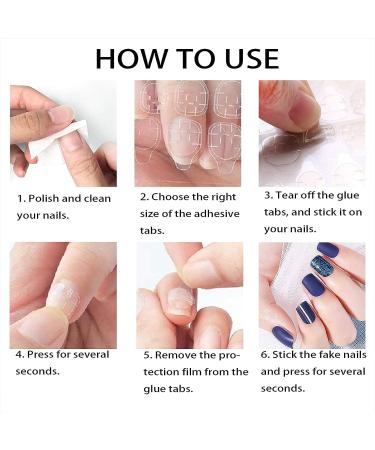 HOW TO USE

1. Polish and clean your nails.

2. Choose the right size of the adhesive tabs.

3. Tear off the glue tabs, and stick it on your nails.

4. Press for several seconds.

5. Remove the protection film from the glue tabs.

6. Stick the fake nails and press for several seconds.