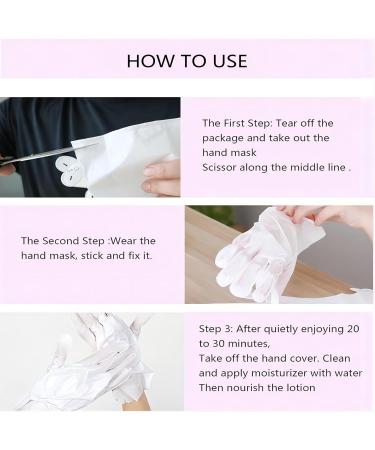 HOW TO USE

The First Step: Tear off the package and take out the hand mask
Scissor along the middle line .

The Second Step :Wear the hand mask, stick and fix it.

Step 3: After quietly enjoying 20 to 30 minutes,
Take off the hand cover. Clean and apply moisturizer with water
Then nourish the lotion