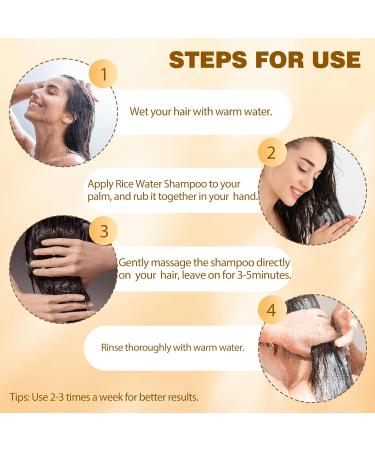 STEPS FOR USE

1

Wet your hair with warm water.

2

Apply Rice Water Shampoo to your palm, and rub it together in your hand.

3

Gently massage the shampoo directly on your hair, leave on for 3-5minutes.

4

Rinse thoroughly with warm water.

Tips: Use 2-3 times a week for better results.