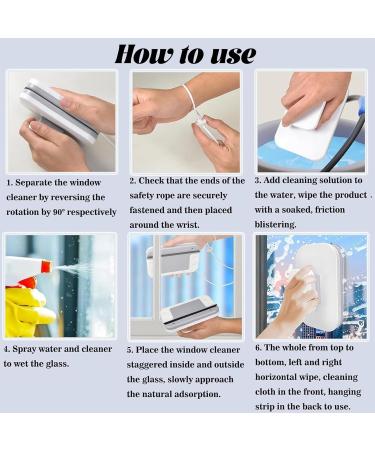 How to use

1. Separate the window cleaner by reversing the rotation by 90° respectively

2. Check that the ends of the safety rope are securely fastened and then placed around the wrist.

3. Add cleaning solution to the water, wipe the product . with a soaked, friction blistering.

4. Spray water and cleaner to wet the glass.

5. Place the window cleaner staggered inside and outside the glass, slowly approach the natural adsorption.

6. The whole from top to bottom, left and right horizontal wipe, cleaning cloth in the front, hanging strip in the back to use.