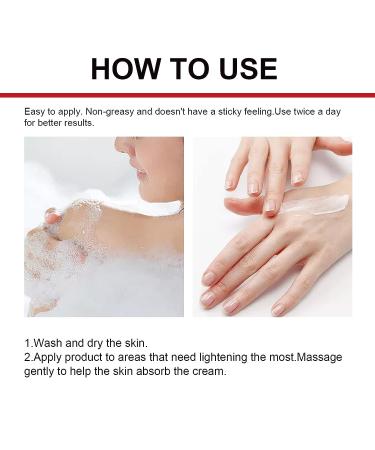 HOW TO USE

Easy to apply. Non-greasy and doesn't have a sticky feeling.Use twice a day for better results.

1.Wash and dry the skin.
2.Apply product to areas that need lightening the most.Massage gently to help the skin absorb the cream.