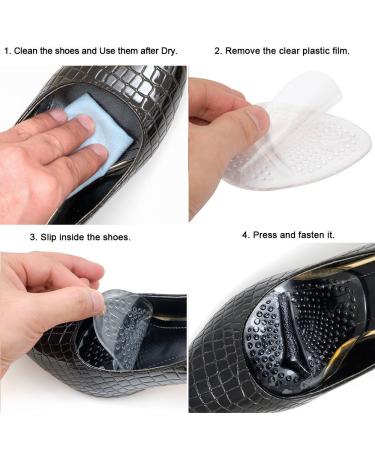 1. Clean the shoes and Use them after Dry.

2. Remove the clear plastic film.

3. Slip inside the shoes.

4. Press and fasten it.