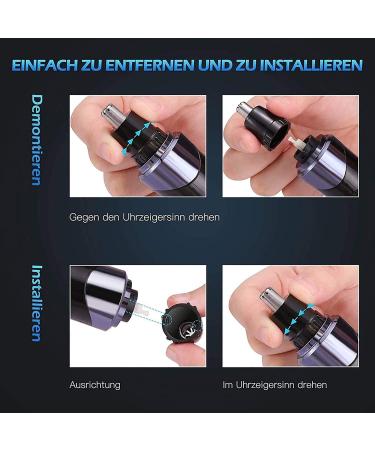 EINFACH ZU ENTFERNEN UND ZU INSTALLIEREN

Demontieren

Gegen den Uhrzeigersinn drehen

Installieren

Ausrichtung

Im Uhrzeigersinn drehen