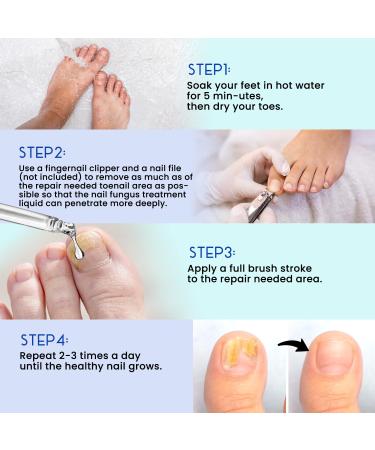 STEP1:
Soak your feet in hot water for 5 min-utes, then dry your toes.

STEP2:
Use a fingernail clipper and a nail file (not included) to remove as much as of the repair needed toenail area as possible so that the nail fungus treatment liquid can penetrate more deeply.

STEP3:
Apply a full brush stroke to the repair needed area.

STEP4:
Repeat 2-3 times a day until the healthy nail grows.