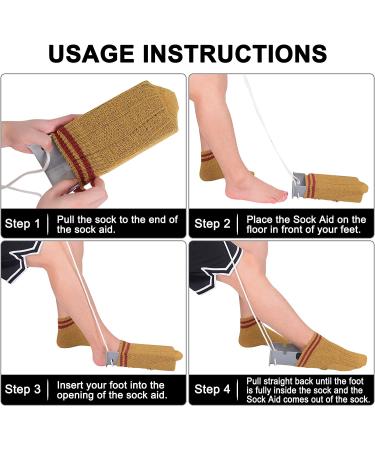 USAGE INSTRUCTIONS

Step 1 | Pull the sock to the end of the sock aid.

Step 2 | Place the Sock Aid on the floor in front of your feet.

Step 3 | Insert your foot into the opening of the sock aid.

Step 4 | Pull straight back until the foot is fully inside the sock and the Sock Aid comes out of the sock.