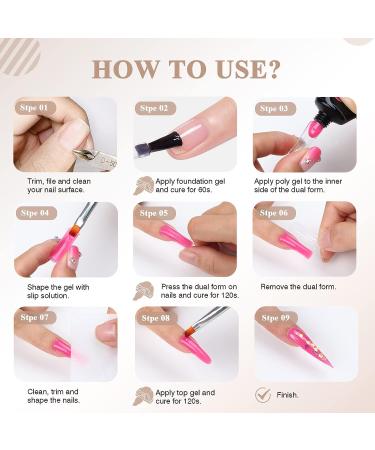 HOW TO USE?

Stpe 01

Trim, file and clean your nail surface.

Stpe 02

Apply foundation gel and cure for 60s.

Stpe 03

Apply poly gel to the inner side of the dual form.

Stpe 04

Shape the gel with slip solution.

Stpe 05

Press the dual form on nails and cure for 120s.

Stpe 06

Remove the dual form.

Stpe 07

Clean, trim and shape the nails.

Stpe 08

Apply top gel and cure for 120s.

Stpe 09

Finish.