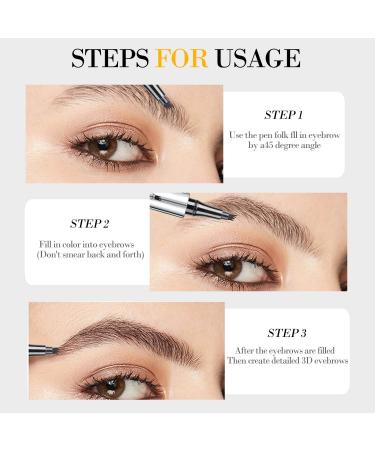 STEPS FOR USAGE

STEP 1

Use the pen folk fill in eyebrow by a45 degree angle

STEP 2

Fill in color into eyebrows (Don't smear back and forth)

STEP 3

After the eyebrows are filled Then create detailed 3D eyebrows