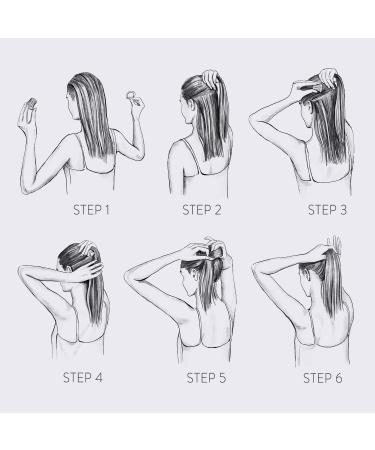 STEP 1

STEP 2

STEP 3

STEP 4

STEP 5

STEP 6