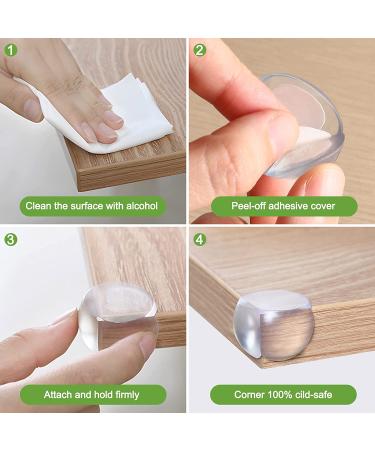 1

Clean the surface with alcohol

2

Peel-off adhesive cover

3

Attach and hold firmly

4

Corner 100% cild-safe