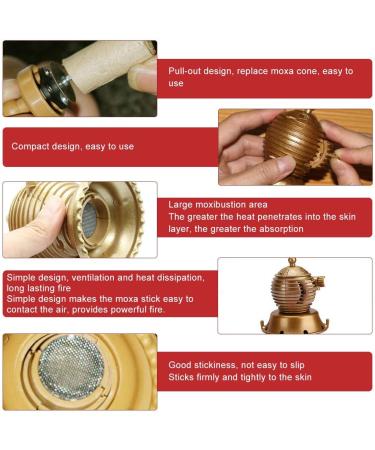 Pull-out design, replace moxa cone, easy to use

Compact design, easy to use

Large moxibustion area
The greater the heat penetrates into the skin layer, the greater the absorption

Simple design, ventilation and heat dissipation, long lasting fire
Simple design makes the moxa stick easy to contact the air, provides powerful fire.

Good stickiness, not easy to slip
Sticks firmly and tightly to the skin