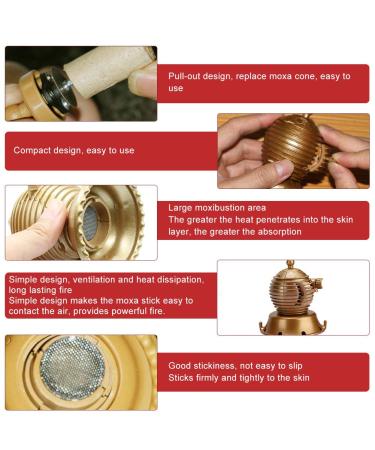 Pull-out design, replace moxa cone, easy to use

Compact design, easy to use

Large moxibustion area
The greater the heat penetrates into the skin layer, the greater the absorption

Simple design, ventilation and heat dissipation, long lasting fire
Simple design makes the moxa stick easy to contact the air, provides powerful fire.

Good stickiness, not easy to slip
Sticks firmly and tightly to the skin