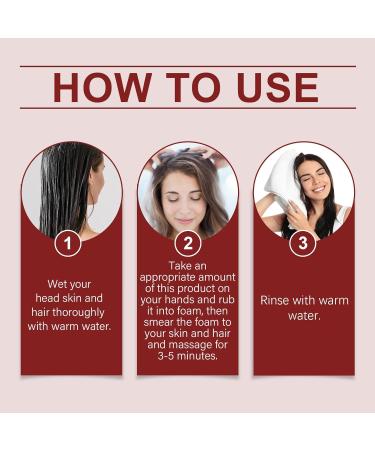 HOW TO USE

1

Wet your head skin and hair thoroughly with warm water.

2

Take an appropriate amount of this product on your hands and rub it into foam, then smear the foam to your skin and hair and massage for 3-5 minutes.

3

Rinse with warm water.