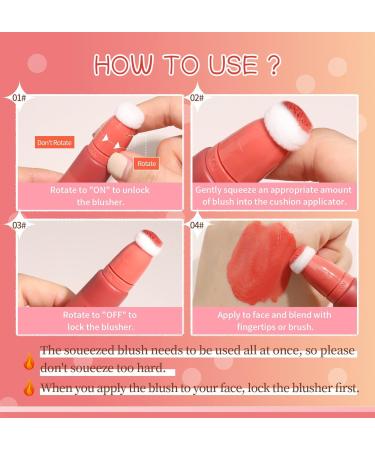 HOW TO USE ?

01#

Don't Rotate

Rotate

Rotate to "ON" to unlock the blusher.

02#

Gently squeeze an appropriate amount of blush into the cushion applicator.

03#

Rotate to "OFF" to lock the blusher.

04#

Apply to face and blend with fingertips or brush.

The soueezed blush needs to be used all at once, so please don't soueeze too hard.

When you apply the blush to your face, lock the blusher first.