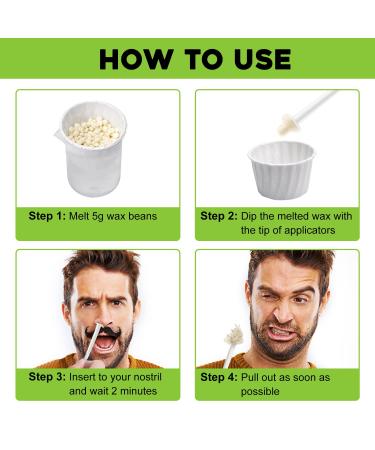 HOW TO USE

Step 1: Melt 5g wax beans

Step 2: Dip the melted wax with the tip of applicators

Step 3: Insert to your nostril and wait 2 minutes

Step 4: Pull out as soon as possible