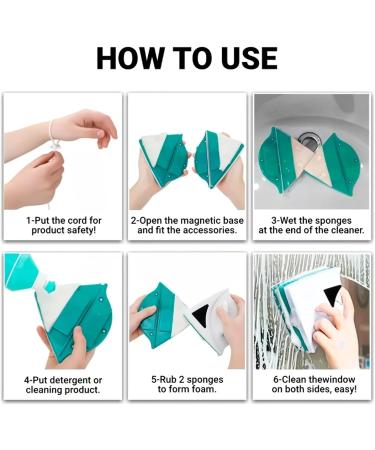 HOW TO USE

1-Put the cord for product safety!

2-Open the magnetic base and fit the accessories.

3-Wet the sponges at the end of the cleaner.

4-Put detergent or cleaning product.

5-Rub 2 sponges to form foam.

6-Clean thewindow on both sides, easy!