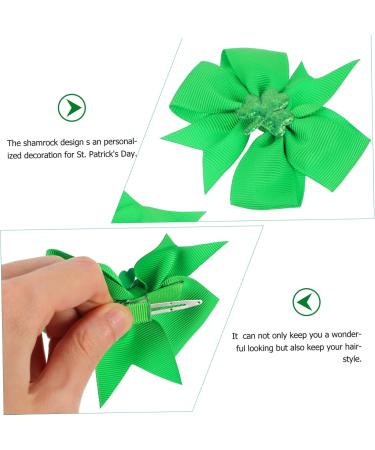 The shamrock design s an personalized decoration for St. Patrick's Day.

It can not only keep you a wonderful looking but also keep your hairstyle.