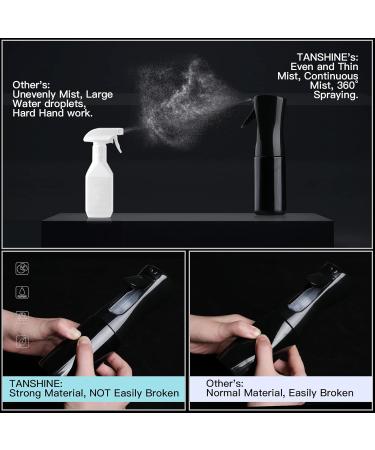 Other's:
Unevenly Mist, Large Water droplets, Hard Hand work.

TANSHINE's:
Even and Thin Mist, Continuous Mist, 360° Spraying.

TANSHINE:
Strong Material, NOT Easily Broken

Other's:
Normal Material, Easily Broken