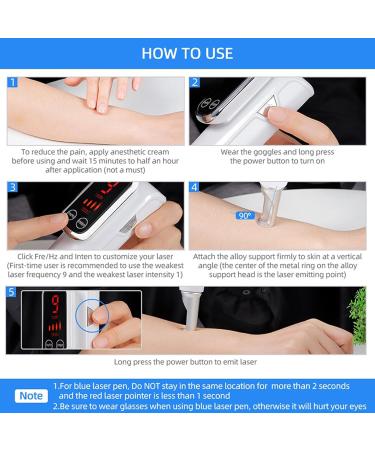 HOW TO USE

1

To reduce the pain, apply anesthetic cream before using and wait 15 minutes to half an hour after application (not a must)

2

Wear the goggles and long press the power button to turn on

3

Click Fre/Hz and Inten to customize your laser (First-time user is recommended to use the weakest laser frequency 9 and the weakest laser intensity 1)

4

90°

Attach the alloy support firmly to skin at a vertical angle (the center of the metal ring on the alloy support head is the laser emitting point)

5

9

Long press the power button to emit laser

Note

1.For blue laser pen, Do NOT stay in the same location for more than 2 seconds and the red laser pointer is less than 1 second
2.Be sure to wear glasses when using blue laser pen, otherwise it will hurt your eyes