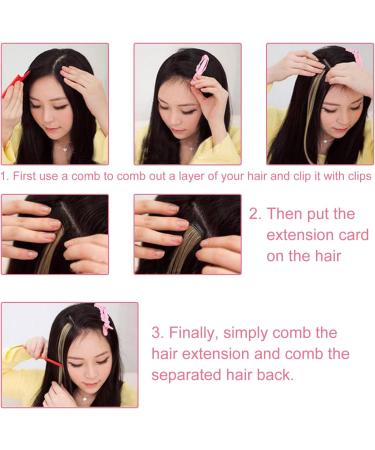 1. First use a comb to comb out a layer of your hair and clip it with clips

2. Then put the extension card on the hair

3. Finally, simply comb the hair extension and comb the separated hair back.