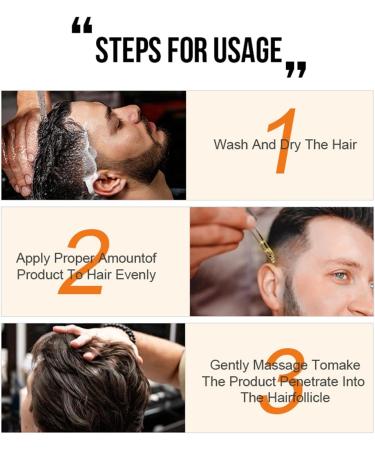 “STEPS FOR USAGE”

1

Wash And Dry The Hair

2

Apply Proper Amountof Product To Hair Evenly

3

Gently Massage Tomake The Product Penetrate Into The Hairfollicle