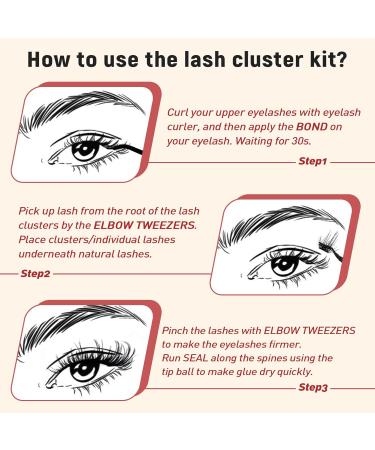 How to use the lash cluster kit?

Curl your upper eyelashes with eyelash curler, and then apply the BOND on your eyelash. Waiting for 30s.

Step1

Pick up lash from the root of the lash clusters by the ELBOW TWEEZERS. Place clusters/individual lashes underneath natural lashes.

Step2

Pinch the lashes with ELBOW TWEEZERS to make the eyelashes firmer. Run SEAL along the spines using the tip ball to make glue dry quickly.

Step3