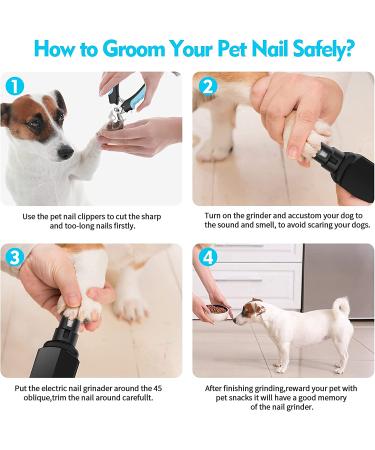 How to Groom Your Pet Nail Safely?

1

Use the pet nail clippers to cut the sharp and too-long nails firstly.

2

Turn on the grinder and accustom your dog to the sound and smell, to avoid scaring your dogs.

3

Put the electric nail grinader around the 45 oblique,trim the nail around carefullt.

4

After finishing grinding,reward your pet with pet snacks it will have a good memory of the nail grinder.