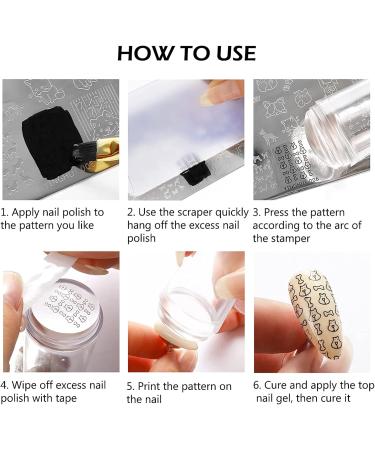 HOW TO USE

1. Apply nail polish to the pattern you like

2. Use the scraper quickly hang off the excess nail polish

3. Press the pattern according to the arc of the stamper

4. Wipe off excess nail polish with tape

5. Print the pattern on the nail

6. Cure and apply the top nail gel, then cure it