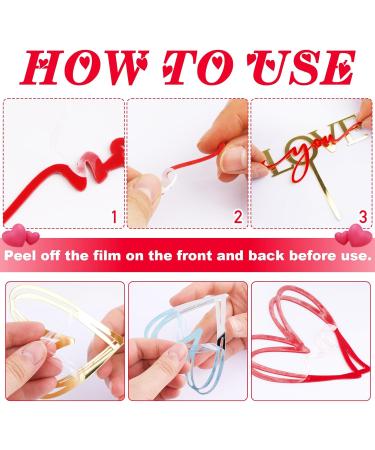 HOW TO USE

1

2

LOVE
you

3

Peel off the film on the front and back before use.