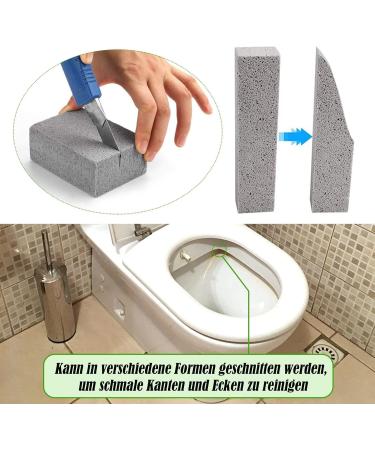 Kann in verschiedene Formen geschnitten werden, um schmale Kanten und Ecken zu reinigen