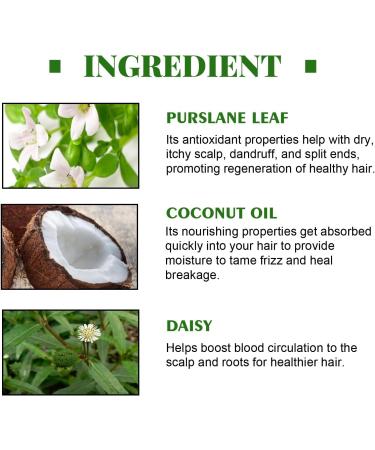 ▪ INGREDIENT ▪

PURSLANE LEAF

Its antioxidant properties help with dry, itchy scalp, dandruff, and split ends, promoting regeneration of healthy hair.

COCONUT OIL

Its nourishing properties get absorbed quickly into your hair to provide moisture to tame frizz and heal breakage.

DAISY

Helps boost blood circulation to the scalp and roots for healthier hair.