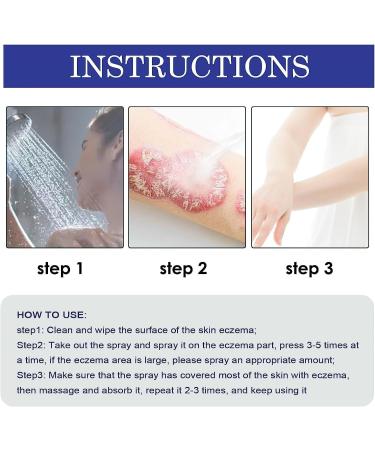 INSTRUCTIONS

step 1

step 2

step 3

HOW TO USE:
step1: Clean and wipe the surface of the skin eczema;
Step2: Take out the spray and spray it on the eczema part, press 3-5 times at a time, if the eczema area is large, please spray an appropriate amount;
Step3: Make sure that the spray has covered most of the skin with eczema, then massage and absorb it, repeat it 2-3 times, and keep using it