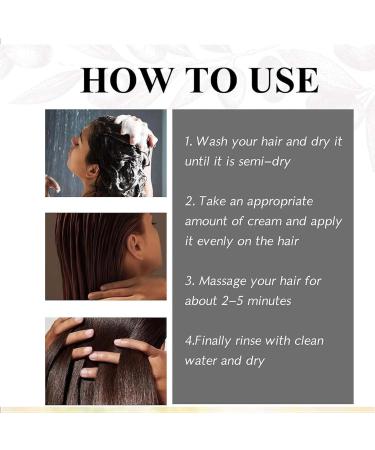 HOW TO USE

1. Wash your hair and dry it until it is semi-dry

2. Take an appropriate amount of cream and apply it evenly on the hair

3. Massage your hair for about 2-5 minutes

4.Finally rinse with clean water and dry