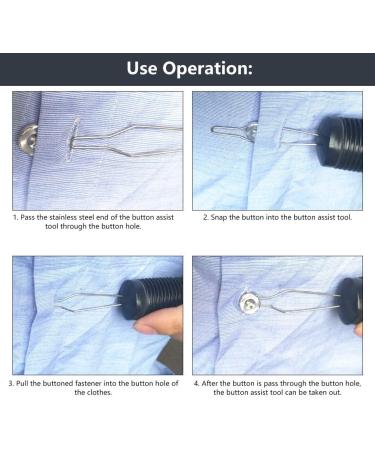 Use Operation:

1. Pass the stainless steel end of the button assist tool through the button hole.

2. Snap the button into the button assist tool.

3. Pull the buttoned fastener into the button hole of the clothes.

4. After the button is pass through the button hole, the button assist tool can be taken out.