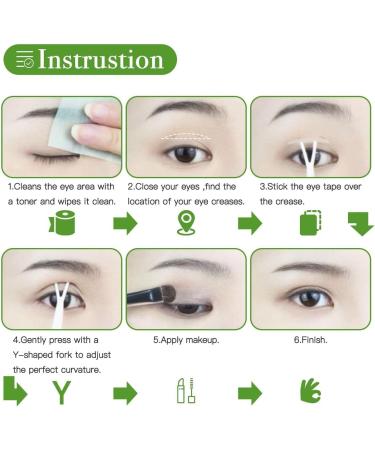 Instrustion

1.Cleans the eye area with a toner and wipes it clean.

2.Close your eyes ,find the location of your eye creases.

3.Stick the eye tape over the crease.

4.Gently press with a Y-shaped fork to adjust the perfect curvature.

5.Apply makeup.

6.Finish.

Y