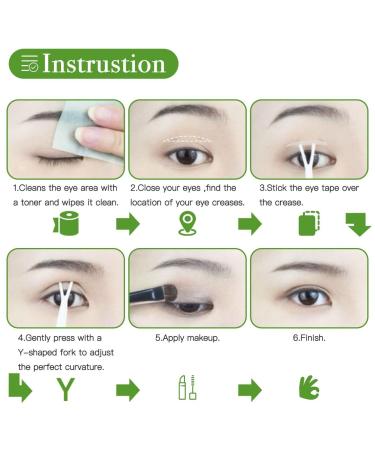 Instrustion

1.Cleans the eye area with a toner and wipes it clean.

2.Close your eyes ,find the location of your eye creases.

3.Stick the eye tape over the crease.

4.Gently press with a Y-shaped fork to adjust the perfect curvature.

5.Apply makeup.

6.Finish.

Y