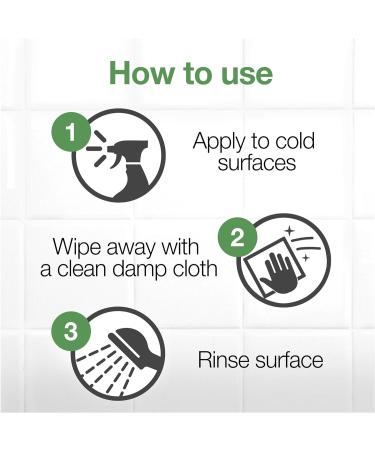 How to use

1

Apply to cold surfaces

Wipe away with a clean damp cloth

2

3

Rinse surface