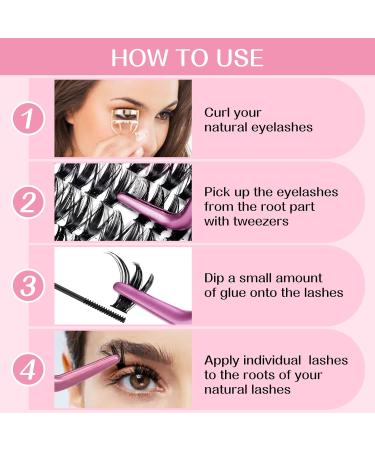 HOW TO USE

1

Curl your natural eyelashes

2

Pick up the eyelashes from the root part with tweezers

3

Dip a small amount of glue onto the lashes

4

Apply individual lashes to the roots of your natural lashes