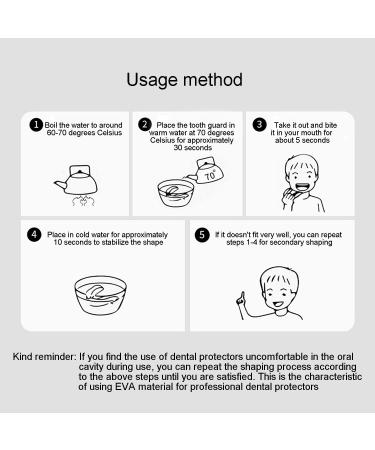 Usage method

1 Boil the water to around 60-70 degrees Celsius

2 Place the tooth guard in warm water at 70 degrees Celsius for approximately 30 seconds

70°

3 Take it out and bite it in your mouth for about 5 seconds

4 Place in cold water for approximately 10 seconds to stabilize the shape

5 If it doesn't fit very well, you can repeat steps 1-4 for secondary shaping

Kind reminder: If you find the use of dental protectors uncomfortable in the oral cavity during use, you can repeat the shaping process according to the above steps until you are satisfied. This is the characteristic of using EVA material for professional dental protectors