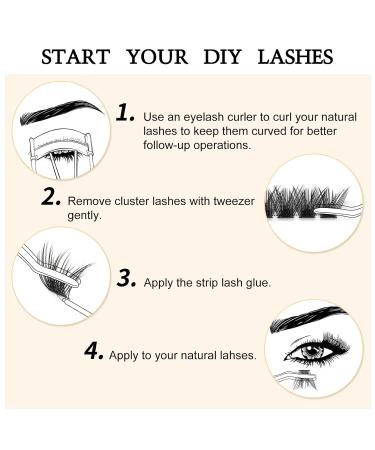 START YOUR DIY LASHES

1. Use an eyelash curler to curl your natural lashes to keep them curved for better follow-up operations.

2. Remove cluster lashes with tweezer gently.

3. Apply the strip lash glue.

4. Apply to your natural lahses.