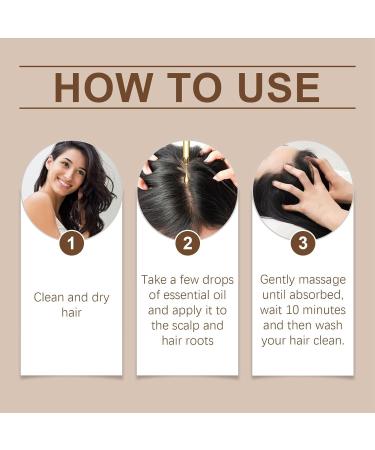 HOW TO USE

1

Clean and dry hair

2

Take a few drops of essential oil and apply it to the scalp and hair roots

3

Gently massage until absorbed, wait 10 minutes and then wash your hair clean.