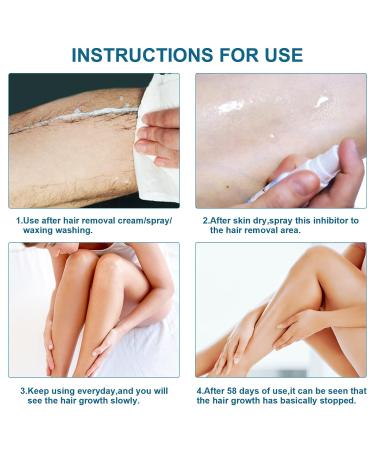 INSTRUCTIONS FOR USE

1.Use after hair removal cream/spray/ waxing washing.

2.After skin dry,spray this inhibitor to the hair removal area.

3.Keep using everyday,and you will see the hair growth slowly.

4.After 58 days of use,it can be seen that the hair growth has basically stopped.