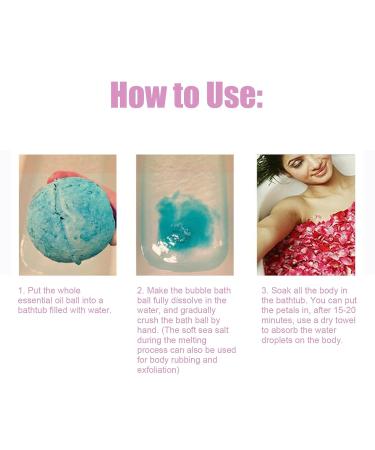 How to Use:

1. Put the whole essential oil ball into a bathtub filled with water.

2. Make the bubble bath ball fully dissolve in the water, and gradually crush the bath ball by hand. (The soft sea salt during the melting process can also be used for body rubbing and exfoliation)

3. Soak all the body in the bathtub. You can put the petals in, after 15-20 minutes, use a dry towel to absorb the water droplets on the body.