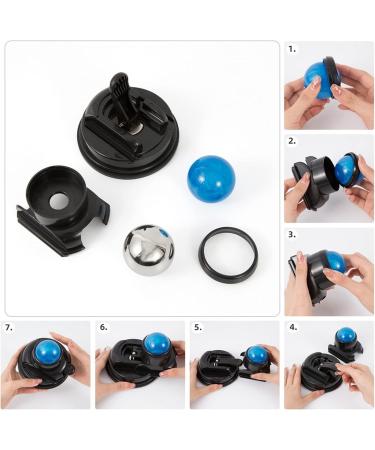 1.

2.

3.

7.

6.

5.

4.