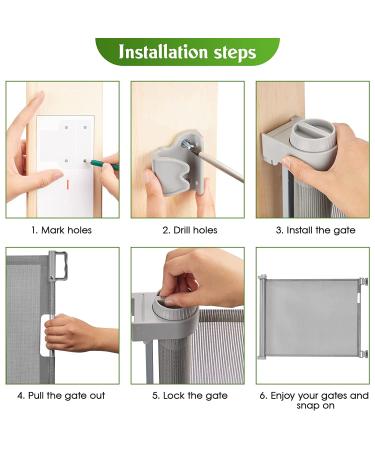 Installation steps

1. Mark holes

2. Drill holes

3. Install the gate

4. Pull the gate out

5. Lock the gate

6. Enjoy your gates and snap on