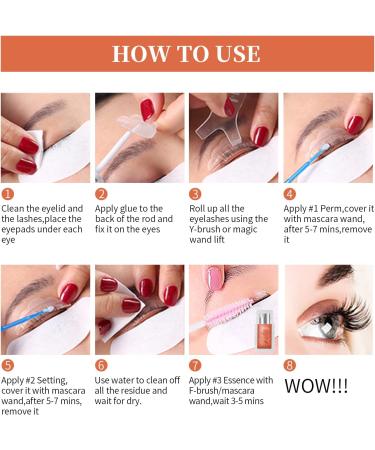 HOW TO USE

1
Clean the eyelid and the lashes,place the eyepads under each eye

2
Apply glue to the back of the rod and fix it on the eyes

3
Roll up all the eyelashes using the Y-brush or magic wand lift

4
Apply #1 Perm,cover it with mascara wand, after 5-7 mins,remove it

5
Apply #2 Setting, cover it with mascara wand,after 5-7 mins, remove it

6
Use water to clean off all the residue and wait for dry.

7
Apply #3 Essence with F-brush/mascara wand,wait 3-5 mins

8
WOW!!!