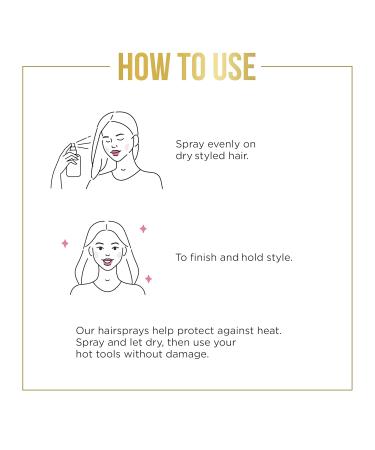 HOW TO USE

Spray evenly on dry styled hair.

To finish and hold style.

Our hairsprays help protect against heat. Spray and let dry, then use your hot tools without damage.