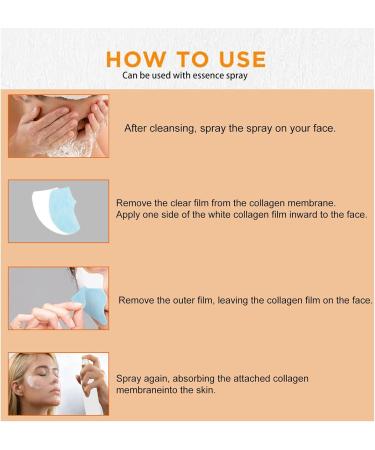 HOW TO USE
Can be used with essence spray

After cleansing, spray the spray on your face.

Remove the clear film from the collagen membrane.
Apply one side of the white collagen film inward to the face.

Remove the outer film, leaving the collagen film on the face.

Spray again, absorbing the attached collagen membraneinto the skin.